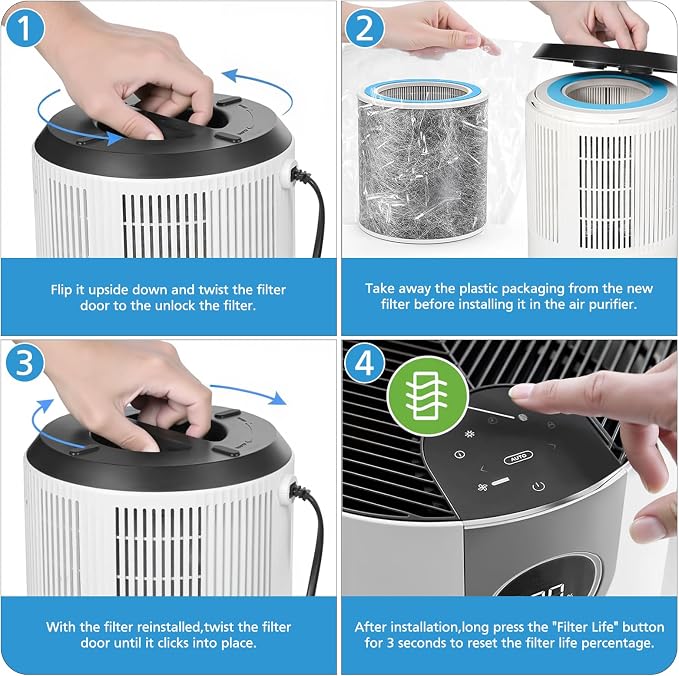 1

Flip it upside down and twist the filter door to the unlock the filter.

2

Take away the plastic packaging from the new filter before installing it in the air purifier.

3

With the filter reinstalled,twist the filter door until it clicks into place.

4

AUTO

After installation,long press the "Filter Life" button for 3 seconds to reset the filter life percentage.