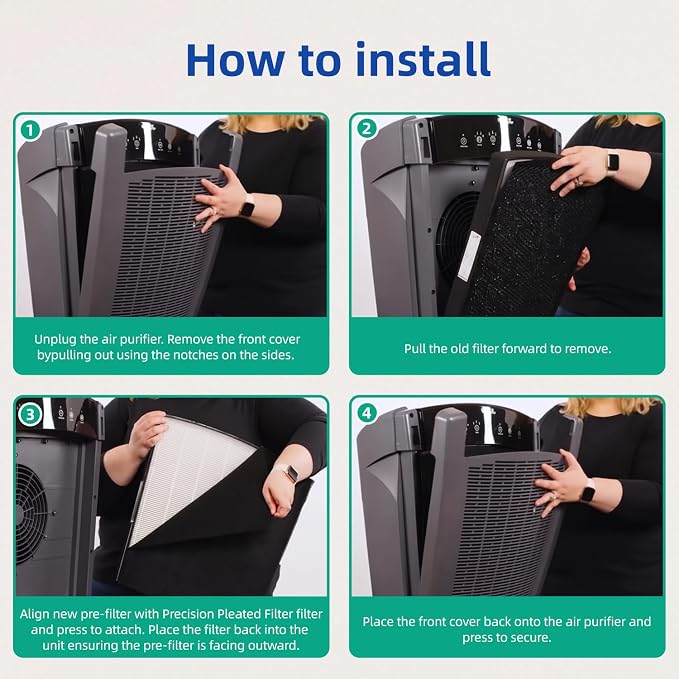 How to install

1

Unplug the air purifier. Remove the front cover bypulling out using the notches on the sides.

2

Pull the old filter forward to remove.

3

Align new pre-filter with Precision Pleated Filter filter and press to attach. Place the filter back into the unit ensuring the pre-filter is facing outward.

4

Place the front cover back onto the air purifier and press to secure.