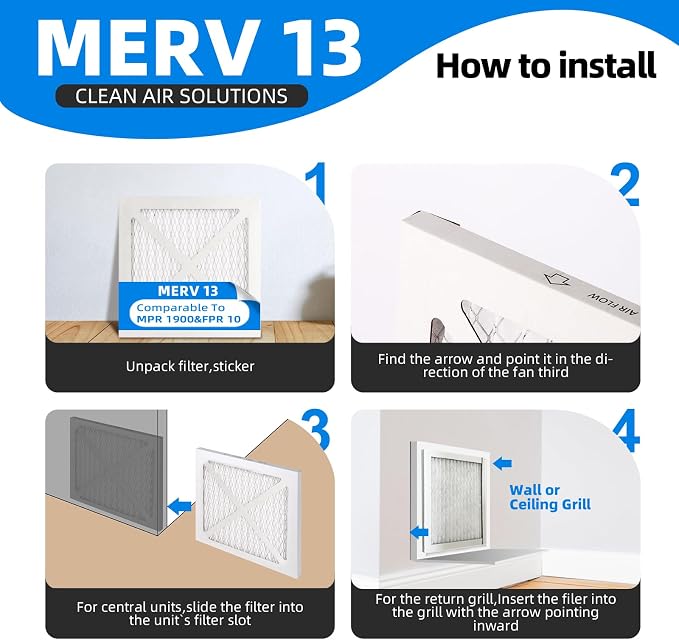 MERV 13
CLEAN AIR SOLUTIONS

How to install

1

MERV 13
Comparable To
MPR 1900&FPR 10

Unpack filter,sticker

2

AIR FLOW

Find the arrow and point it in the direction of the fan third

3

For central units,slide the filter into the unit`s filter slot

4

Wall or Ceiling Grill

For the return grill,Insert the filer into the grill with the arrow pointing inward