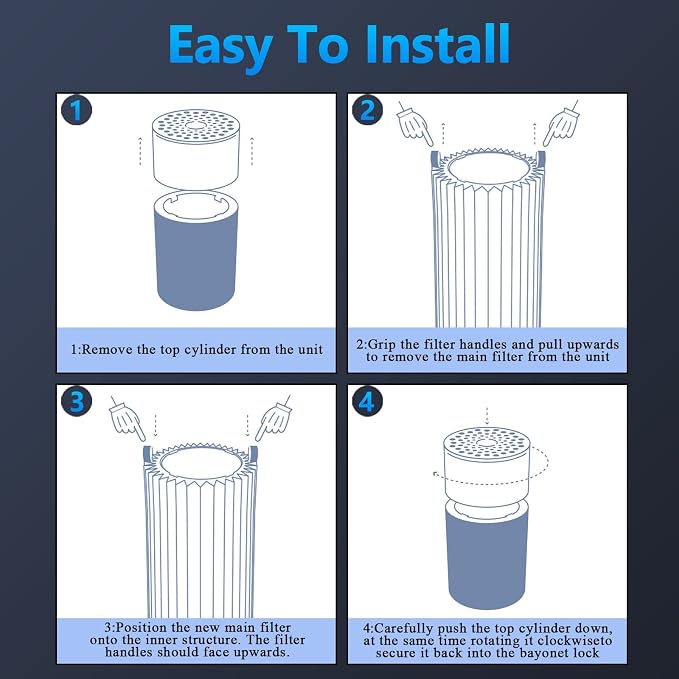 Easy To Install

1

1:Remove the top cylinder from the unit

2

2:Grip the filter handles and pull upwards to remove the main filter from the unit

3

3:Position the new main filter onto the inner structure. The filter handles should face upwards.

4

4:Carefully push the top cylinder down, at the same time rotating it clockwiseto secure it back into the bayonet lock