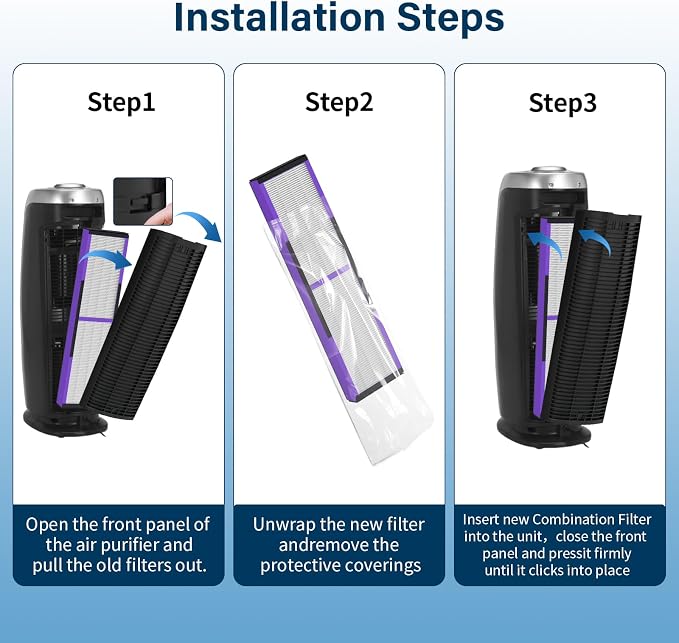 Installation Steps

Step1

Open the front panel of the air purifier and pull the old filters out.

Step2

Unwrap the new filter andremove the protective coverings

Step3

Insert new Combination Filter into the unit，close the front panel and pressit firmly until it clicks into place