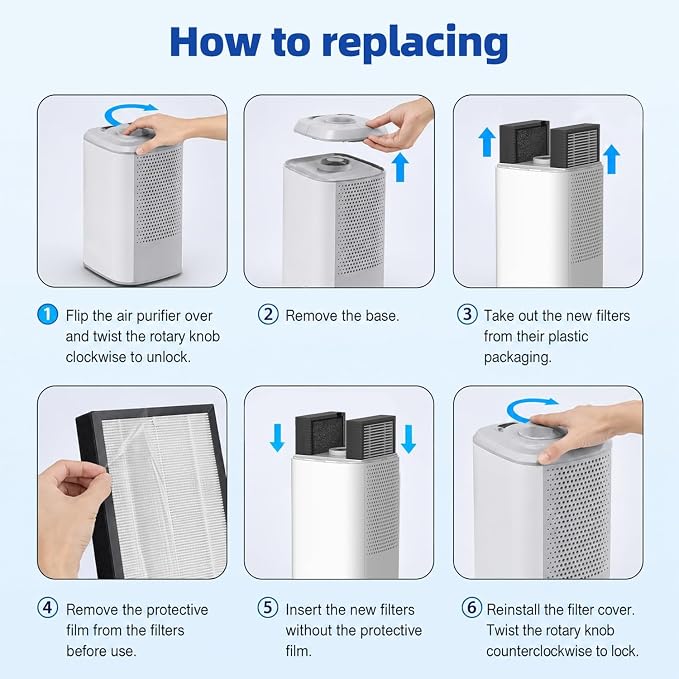 How to replacing

1 Flip the air purifier over and twist the rotary knob clockwise to unlock.

2 Remove the base.

3 Take out the new filters from their plastic packaging.

4 Remove the protective film from the filters before use.

5 Insert the new filters without the protective film.

6 Reinstall the filter cover. Twist the rotary knob counterclockwise to lock.