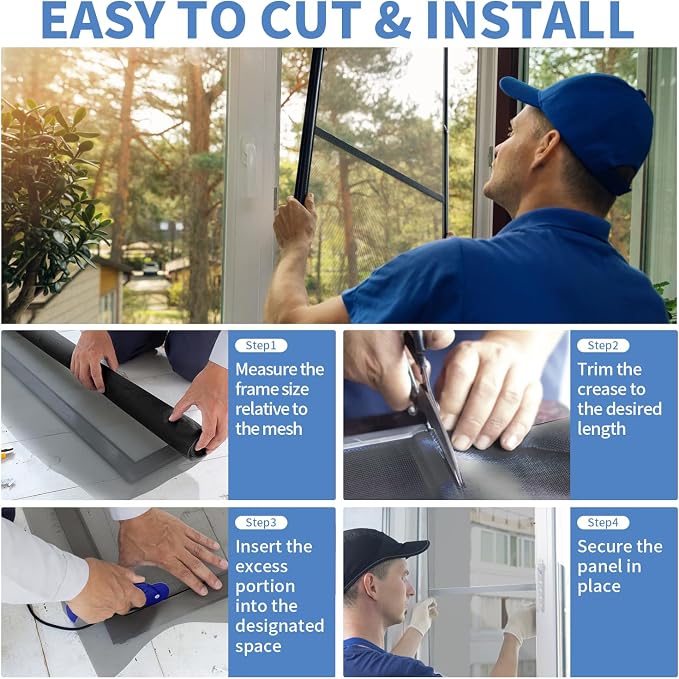 EASY TO CUT & INSTALL

Step1
Measure the frame size relative to the mesh

Step2
Trim the crease to the desired length

Step3
Insert the excess portion into the designated space

Step4
Secure the panel in place