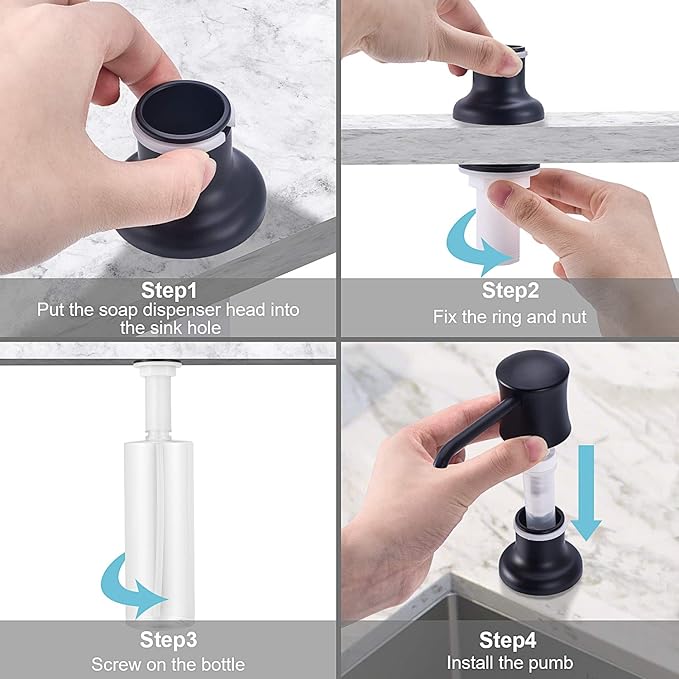 Step1
Put the soap dispenser head into the sink hole

Step2
Fix the ring and nut

Step3
Screw on the bottle

Step4
Install the pumb