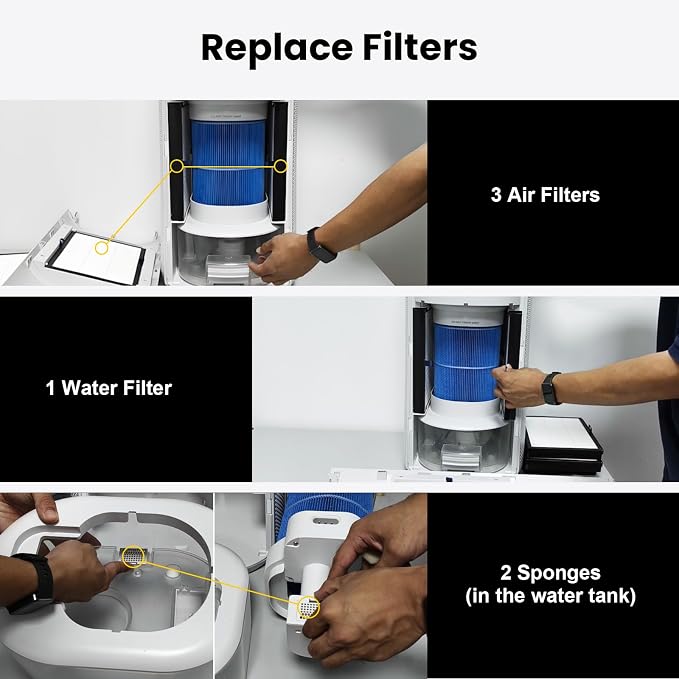 Replace Filters

3 Air Filters

1 Water Filter

2 Sponges
(in the water tank)