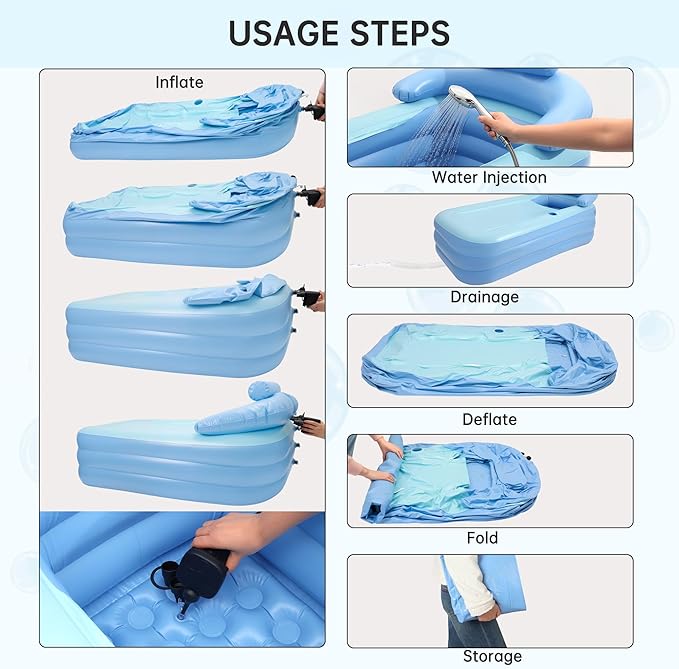 USAGE STEPS

Inflate

Water Injection

Drainage

Deflate

Fold

Storage