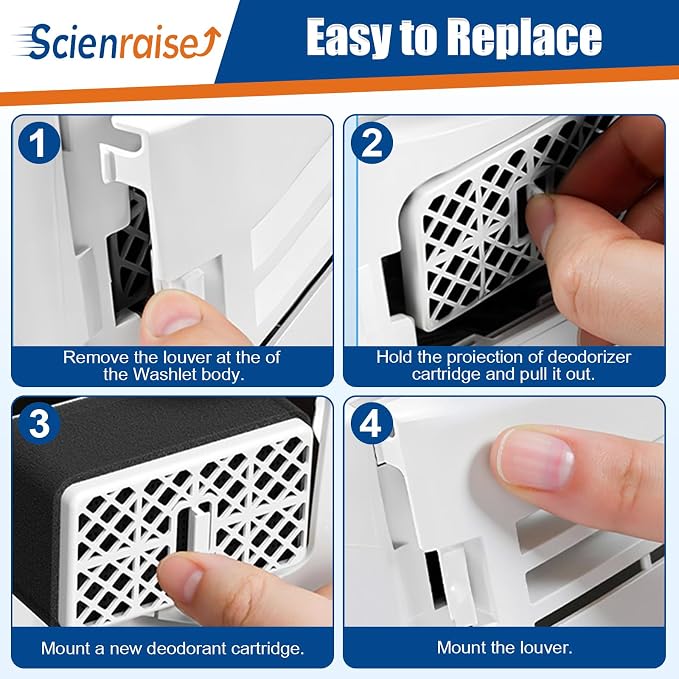 Scienraise

Easy to Replace

1

Remove the louver at the of the Washlet body.

2

Hold the proiection of deodorizer cartridge and pull it out.

3

Mount a new deodorant cartridge.

4

Mount the louver.