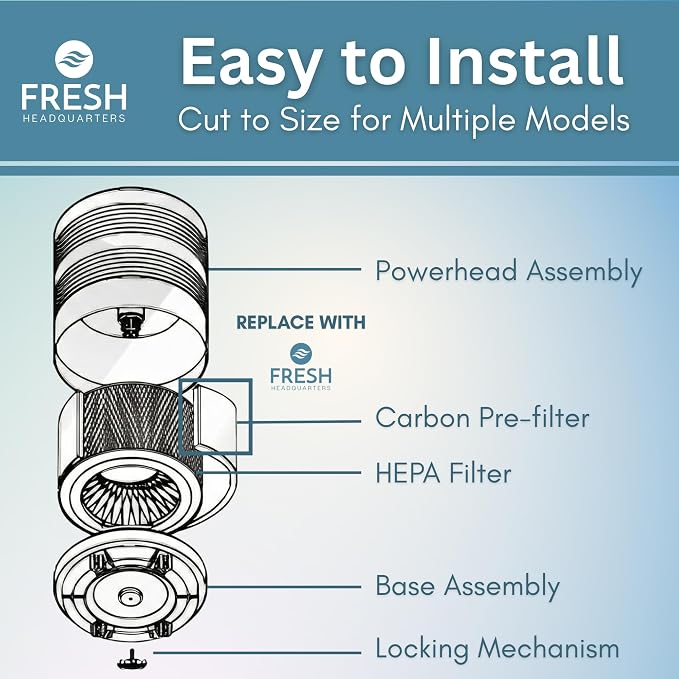 FRESH
HEADQUARTERS

Easy to Install
Cut to Size for Multiple Models

Powerhead Assembly

REPLACE WITH

FRESH
HEADQUARTERS

Carbon Pre-filter

HEPA Filter

Base Assembly

Locking Mechanism