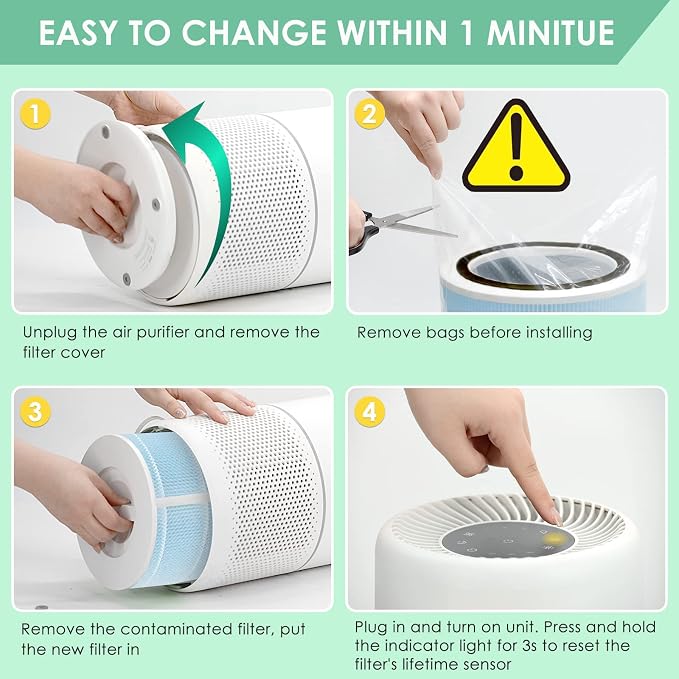 EASY TO CHANGE WITHIN 1 MINITUE

1

Unplug the air purifier and remove the filter cover

2

Remove bags before installing

3

Remove the contaminated filter, put the new filter in

4

Plug in and turn on unit. Press and hold the indicator light for 3s to reset the filter's lifetime sensor