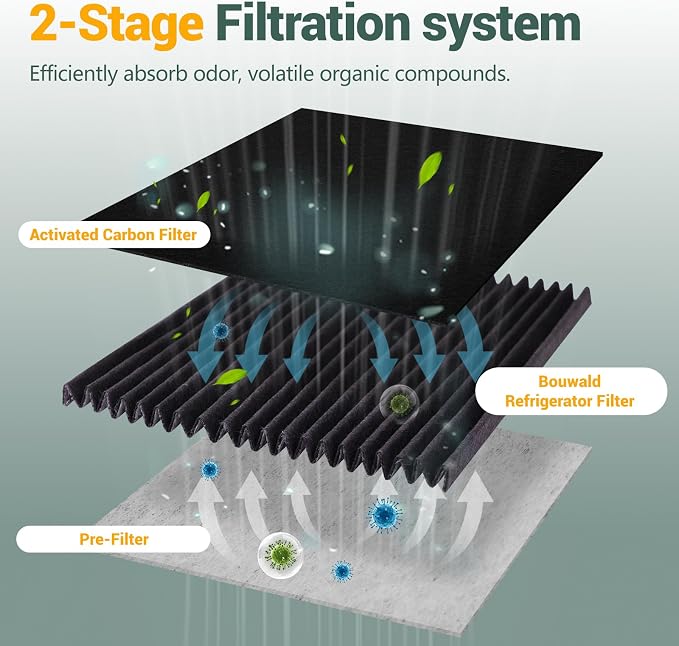 2-Stage Filtration system

Efficiently absorb odor, volatile organic compounds.

Activated Carbon Filter

Bouwald Refrigerator Filter

Pre-Filter