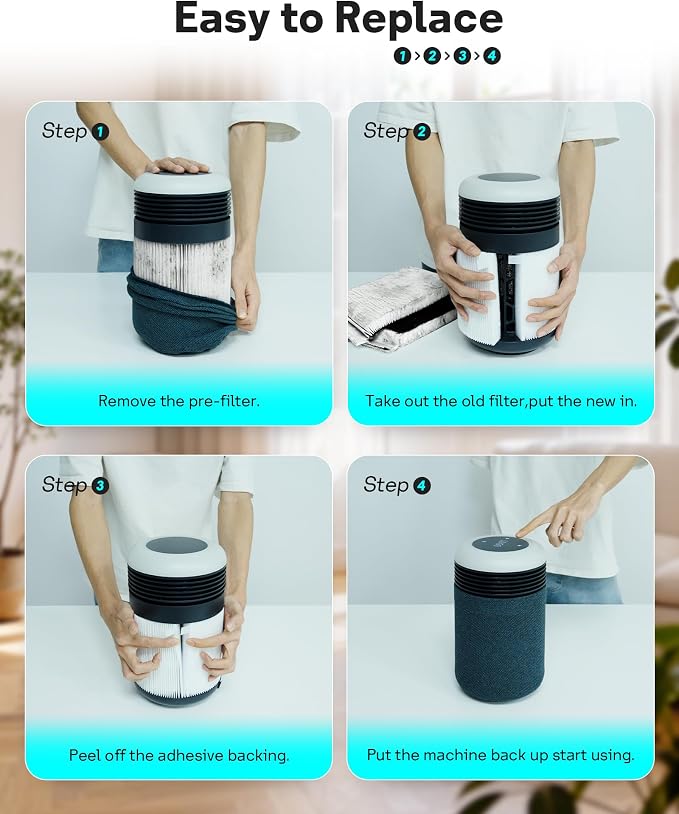 Easy to Replace

1 > 2 > 3 > 4

Step 1

Remove the pre-filter.

Step 2

Take out the old filter,put the new in.

Step 3

Peel off the adhesive backing.

Step 4

Put the machine back up start using.