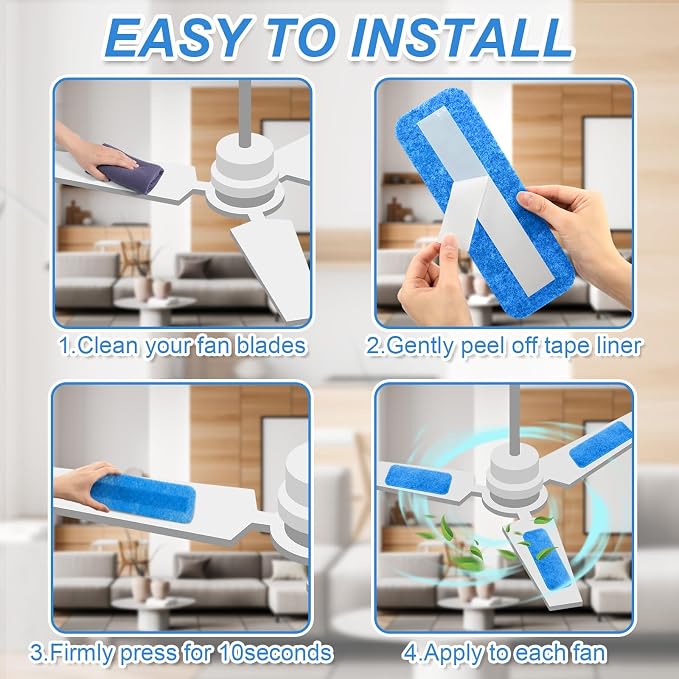 EASY TO INSTALL

1.Clean your fan blades

2.Gently peel off tape liner

3.Firmly press for 10seconds

4.Apply to each fan