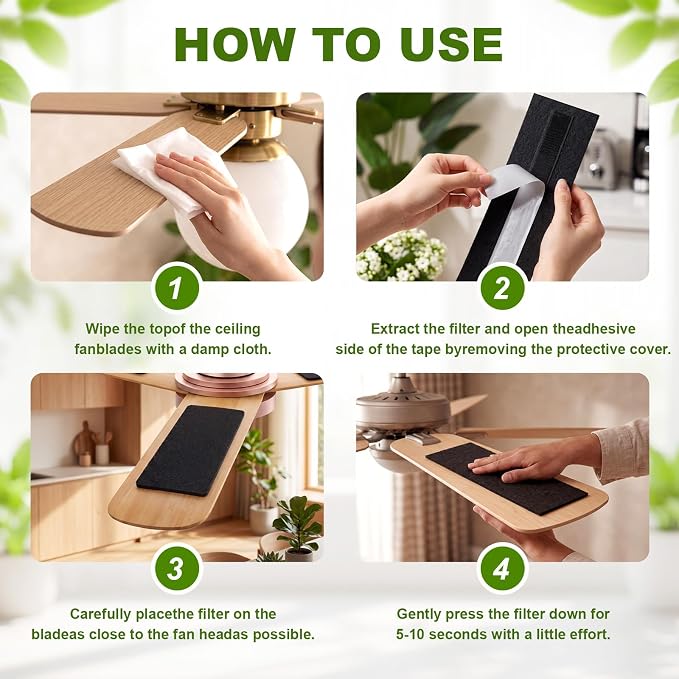 HOW TO USE

1

Wipe the topof the ceiling fanblades with a damp cloth.

2

Extract the filter and open theadhesive side of the tape byremoving the protective cover.

3

Carefully placethe filter on the bladeas close to the fan headas possible.

4

Gently press the filter down for 5-10 seconds with a little effort.