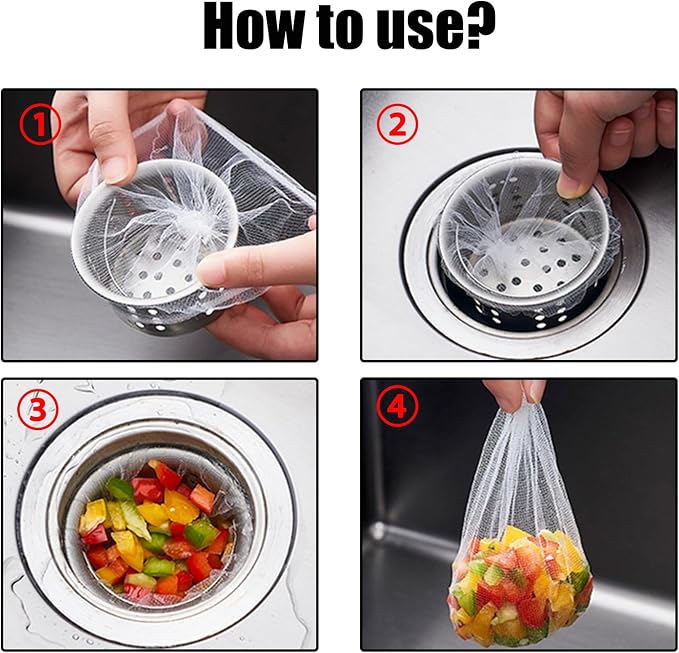 How to use?

1

2

3

4