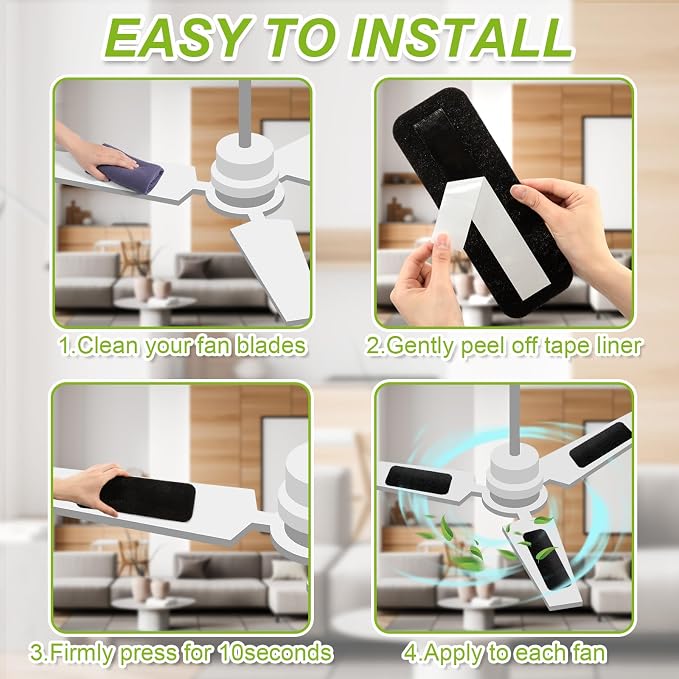 EASY TO INSTALL

1.Clean your fan blades

2.Gently peel off tape liner

3.Firmly press for 10seconds

4.Apply to each fan