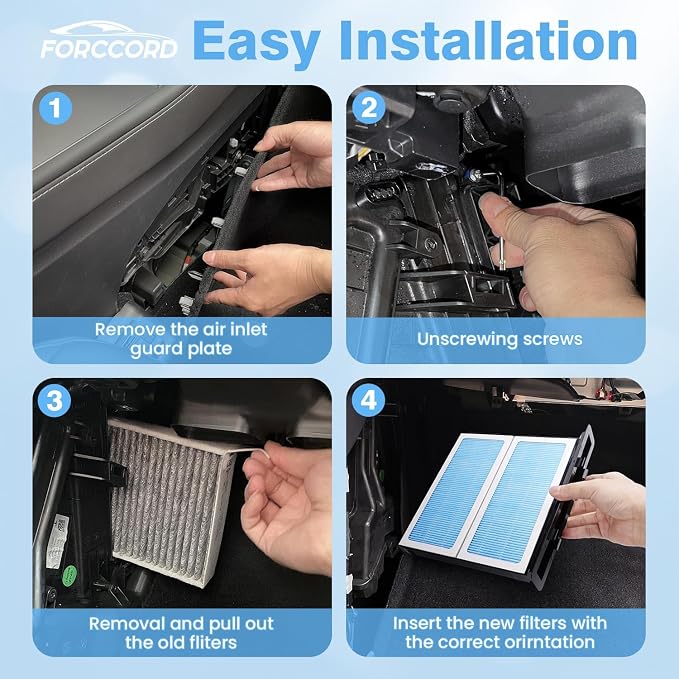 FORCCORD Easy Installation

1
Remove the air inlet guard plate

2
Unscrewing screws

3
Removal and pull out the old fliters

4
Insert the new filters with the correct orirntation