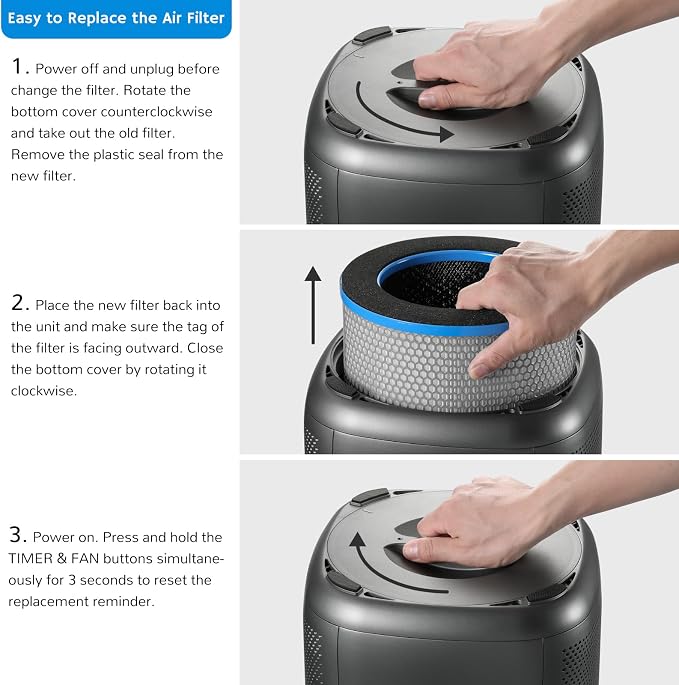 Easy to Replace the Air Filter

1. Power off and unplug before change the filter. Rotate the bottom cover counterclockwise and take out the old filter. Remove the plastic seal from the new filter.

2. Place the new filter back into the unit and make sure the tag of the filter is facing outward. Close the bottom cover by rotating it clockwise.

3. Power on. Press and hold the TIMER & FAN buttons simultaneously for 3 seconds to reset the replacement reminder.