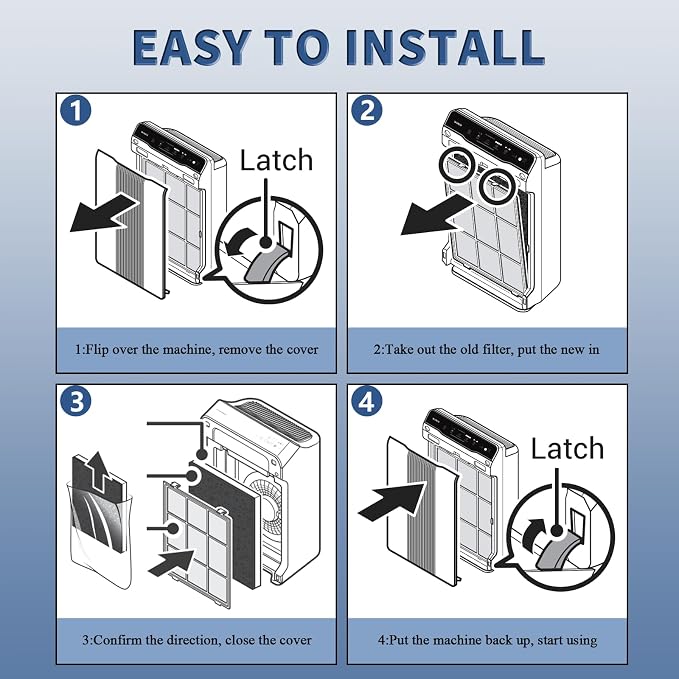 EASY TO INSTALL

1

Latch

1:Flip over the machine, remove the cover

2

2:Take out the old filter, put the new in

3

3:Confirm the direction, close the cover

4

Latch

4:Put the machine back up, start using