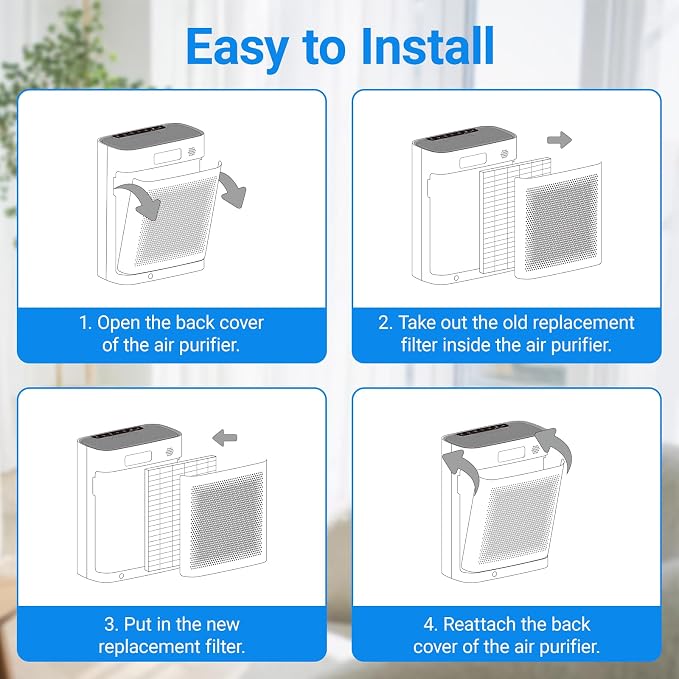 Easy to Install

1. Open the back cover of the air purifier.

2. Take out the old replacement filter inside the air purifier.

3. Put in the new replacement filter.

4. Reattach the back cover of the air purifier.