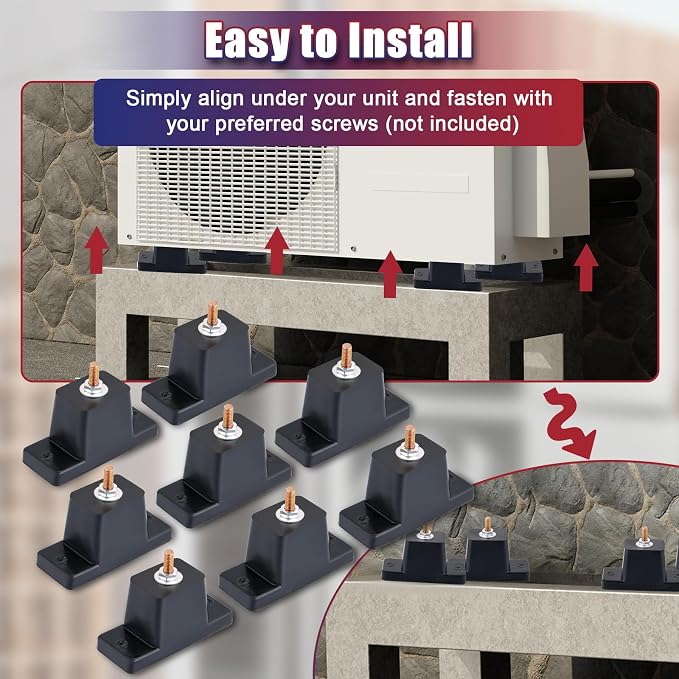 Easy to Install

Simply align under your unit and fasten with your preferred screws (not included)