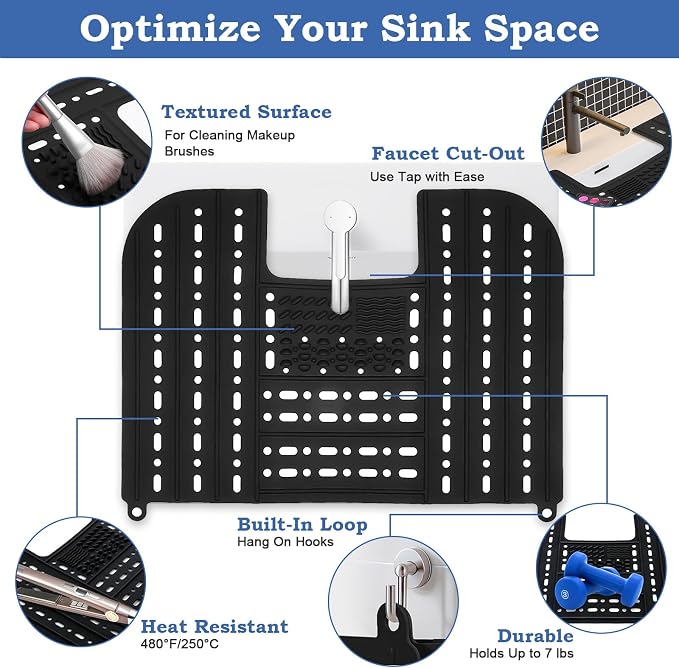 Optimize Your Sink Space

Textured Surface
For Cleaning Makeup Brushes

Faucet Cut-Out
Use Tap with Ease

Built-In Loop
Hang On Hooks

Heat Resistant
480°F/250°C

Durable
Holds Up to 7 lbs