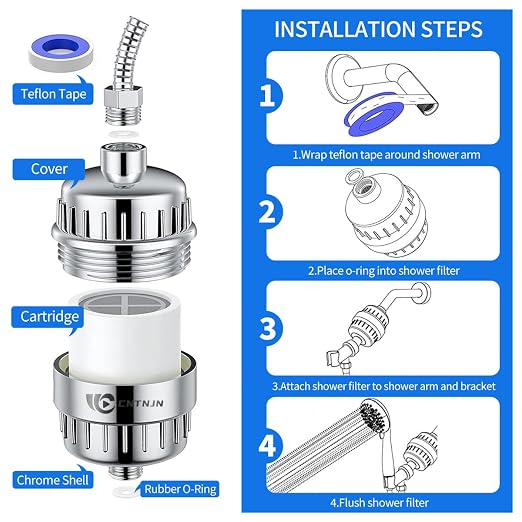 Teflon Tape

Cover

Cartridge

CNTNJN

Chrome Shell

Rubber O-Ring

INSTALLATION STEPS

1

1.Wrap teflon tape around shower arm

2

2.Place o-ring into shower filter

3

3.Attach shower filter to shower arm and bracket

4

4.Flush shower filter