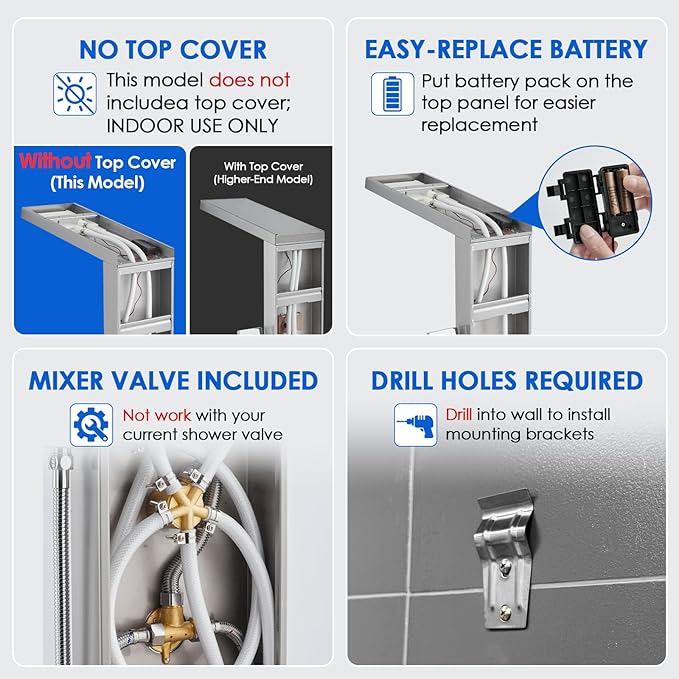 NO TOP COVER

This model does not includea top cover; INDOOR USE ONLY

Without Top Cover (This Model)

With Top Cover (Higher-End Model)

EASY-REPLACE BATTERY

Put battery pack on the top panel for easier replacement

MIXER VALVE INCLUDED

Not work with your current shower valve

DRILL HOLES REQUIRED

Drill into wall to install mounting brackets