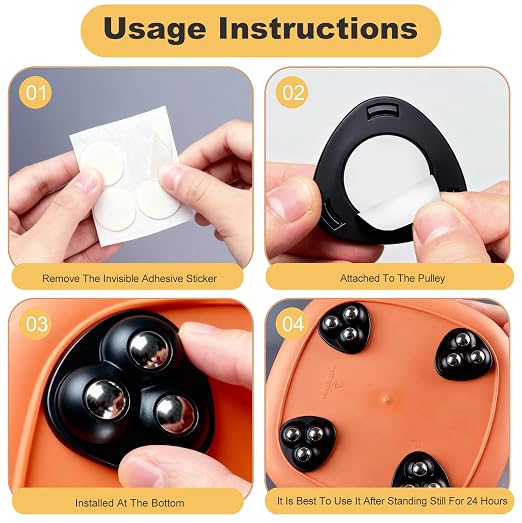 Usage Instructions

01

Remove The Invisible Adhesive Sticker

02

Attached To The Pulley

03

Installed At The Bottom

04

It Is Best To Use It After Standing Still For 24 Hours