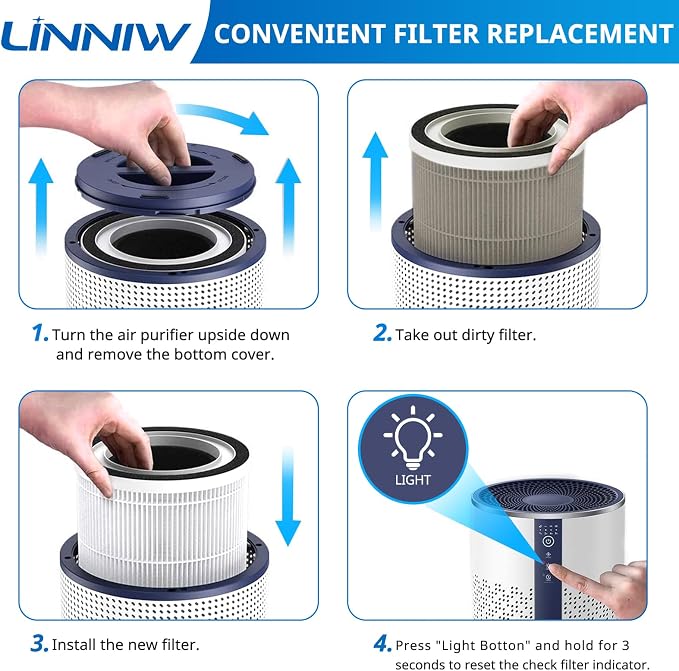 LINNIW CONVENIENT FILTER REPLACEMENT

1. Turn the air purifier upside down and remove the bottom cover.

2. Take out dirty filter.

3. Install the new filter.

LIGHT

4. Press "Light Botton" and hold for 3 seconds to reset the check filter indicator.