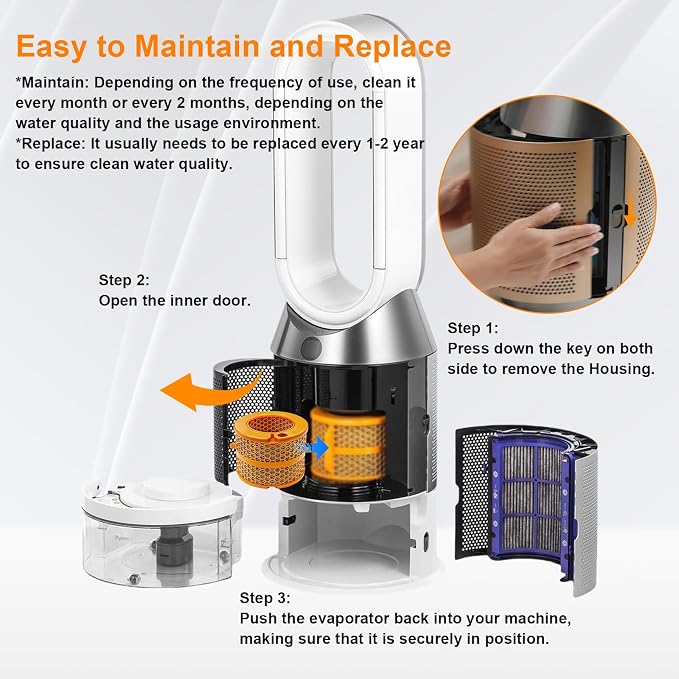 Easy to Maintain and Replace

*Maintain: Depending on the frequency of use, clean it every month or every 2 months, depending on the water quality and the usage environment.
*Replace: It usually needs to be replaced every 1-2 year to ensure clean water quality.

Step 2:
Open the inner door.

Step 1:
Press down the key on both side to remove the Housing.

Step 3:
Push the evaporator back into your machine, making sure that it is securely in position.