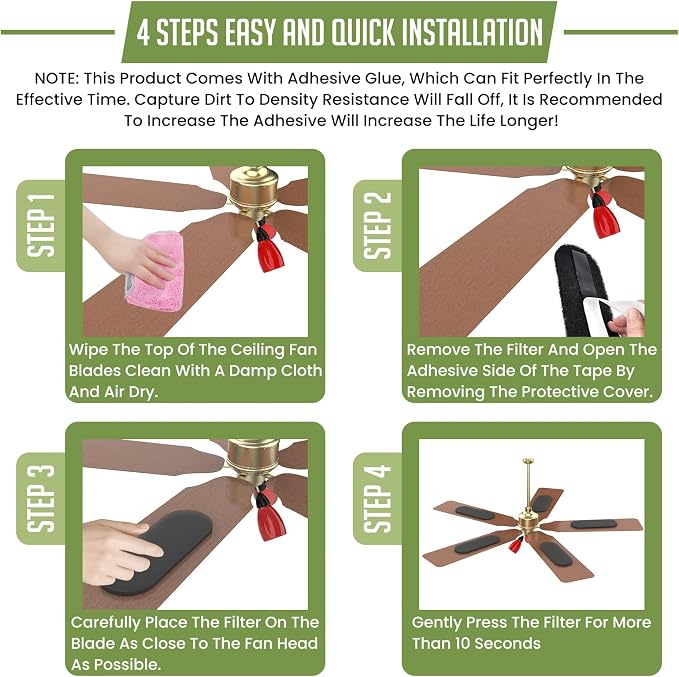 4 STEPS EASY AND QUICK INSTALLATION

NOTE: This Product Comes With Adhesive Glue, Which Can Fit Perfectly In The Effective Time. Capture Dirt To Density Resistance Will Fall Off, It Is Recommended To Increase The Adhesive Will Increase The Life Longer!

STEP 1

Wipe The Top Of The Ceiling Fan Blades Clean With A Damp Cloth And Air Dry.

STEP 2

Remove The Filter And Open The Adhesive Side Of The Tape By Removing The Protective Cover.

STEP 3

Carefully Place The Filter On The Blade As Close To The Fan Head As Possible.

STEP 4

Gently Press The Filter For More Than 10 Seconds