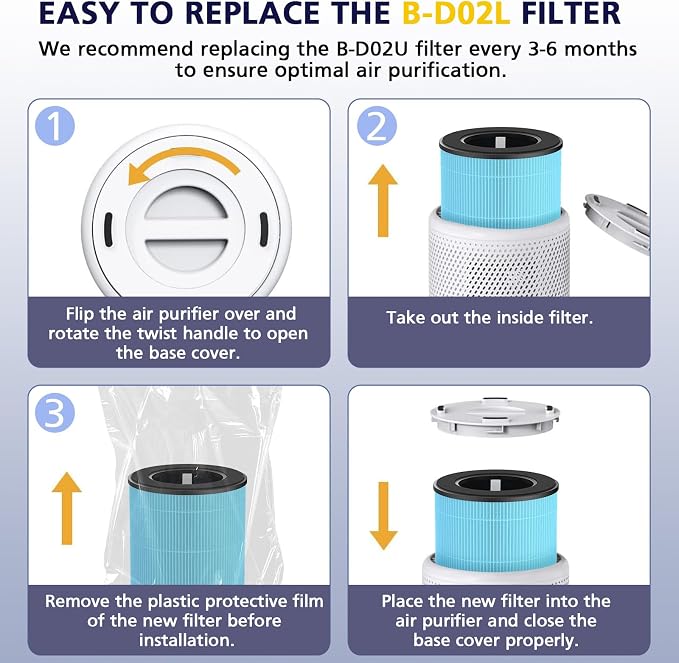 EASY TO REPLACE THE B-D02L FILTER

We recommend replacing the B-D02U filter every 3-6 months to ensure optimal air purification.

1

Flip the air purifier over and rotate the twist handle to open the base cover.

2

Take out the inside filter.

3

Remove the plastic protective film of the new filter before installation.

Place the new filter into the air purifier and close the base cover properly.