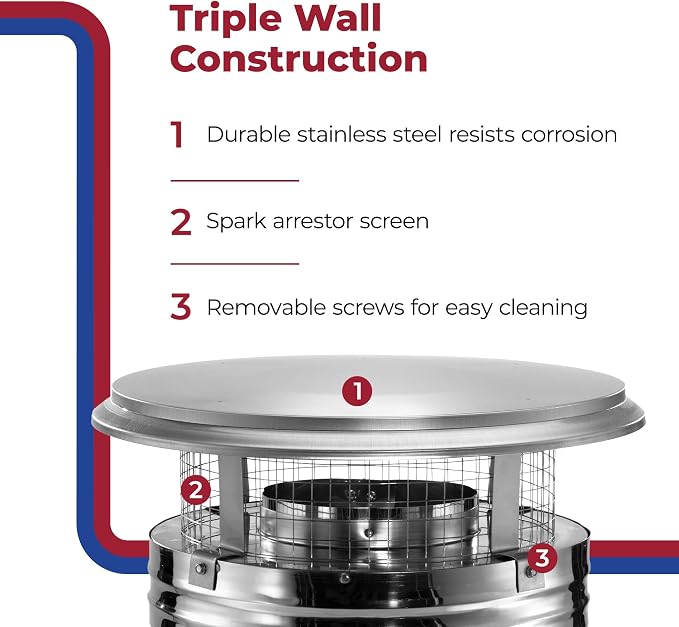 Triple Wall Construction

1 Durable stainless steel resists corrosion

2 Spark arrestor screen

3 Removable screws for easy cleaning

1

2

3