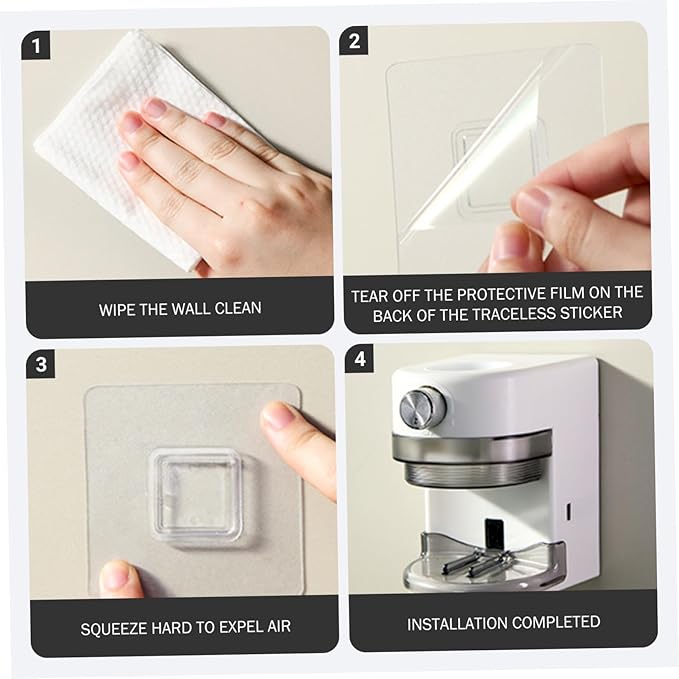 1

WIPE THE WALL CLEAN

2

TEAR OFF THE PROTECTIVE FILM ON THE BACK OF THE TRACELESS STICKER

3

SQUEEZE HARD TO EXPEL AIR

4

INSTALLATION COMPLETED