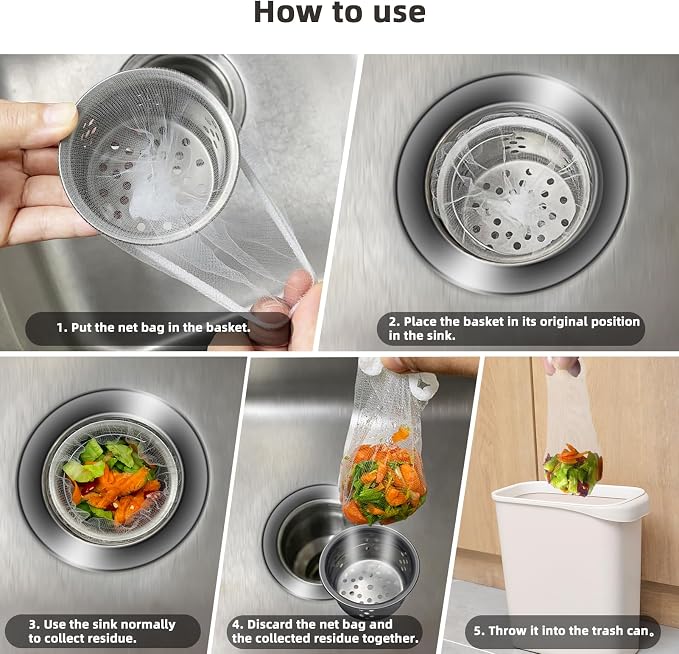 How to use

1. Put the net bag in the basket.

2. Place the basket in its original position in the sink.

3. Use the sink normally to collect residue.

4. Discard the net bag and the collected residue together.

5. Throw it into the trash can。