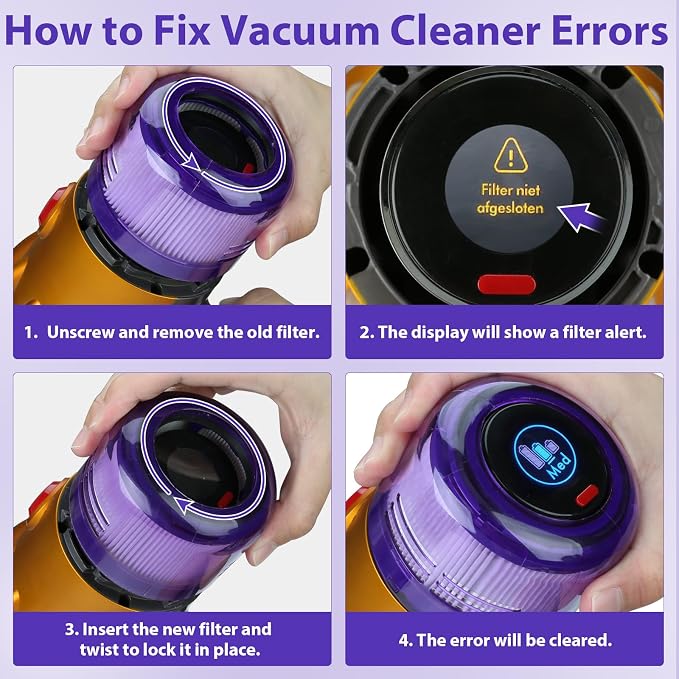 How to Fix Vacuum Cleaner Errors

1. Unscrew and remove the old filter.

Filter niet afgesloten

2. The display will show a filter alert.

3. Insert the new filter and twist to lock it in place.

Med

4. The error will be cleared.