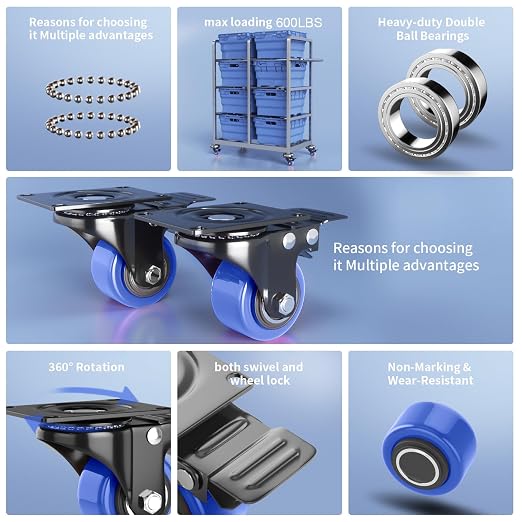 Reasons for choosing it Multiple advantages

max loading 600LBS

Heavy-duty Double Ball Bearings

Reasons for choosing it Multiple advantages

360° Rotation

both swivel and wheel lock

Non-Marking & Wear-Resistant