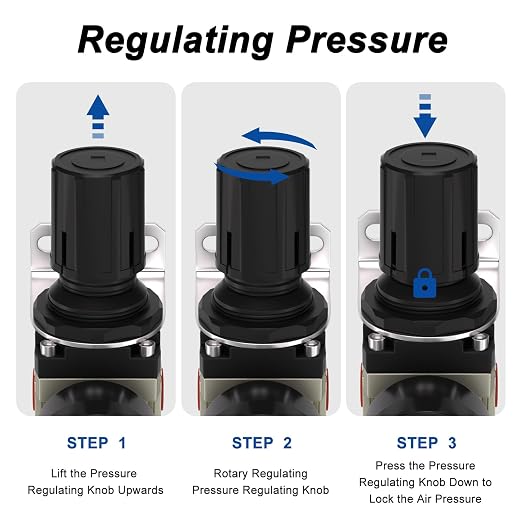 Regulating Pressure

STEP 1

Lift the Pressure Regulating Knob Upwards

STEP 2

Rotary Regulating Pressure Regulating Knob

STEP 3

Press the Pressure Regulating Knob Down to Lock the Air Pressure