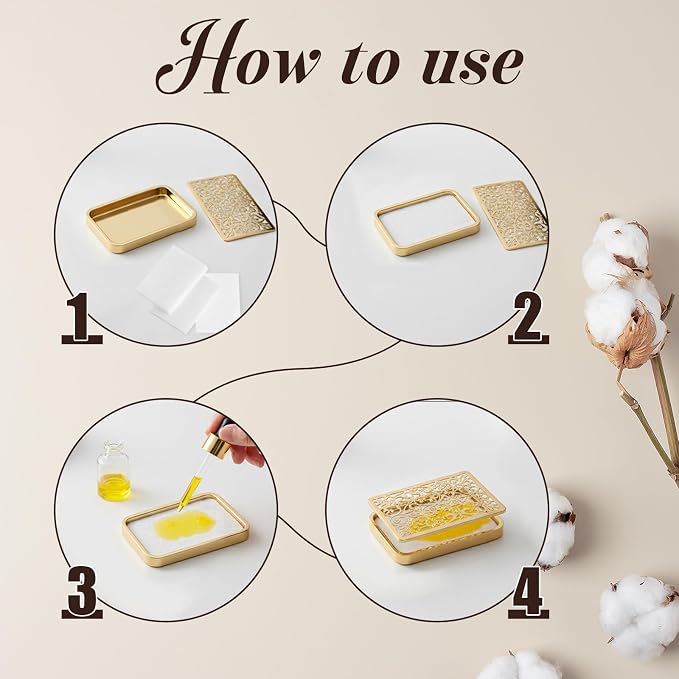 How to use

1

2

3

4