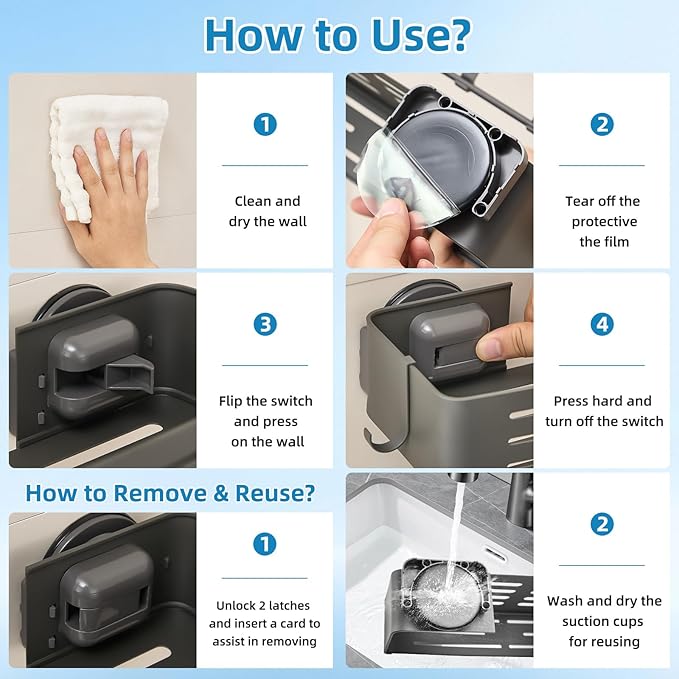 How to Use?

1

Clean and dry the wall

2

Tear off the protective the film

3

Flip the switch and press on the wall

4

Press hard and turn off the switch

How to Remove & Reuse?

1

Unlock 2 latches and insert a card to assist in removing

2

Wash and dry the suction cups for reusing