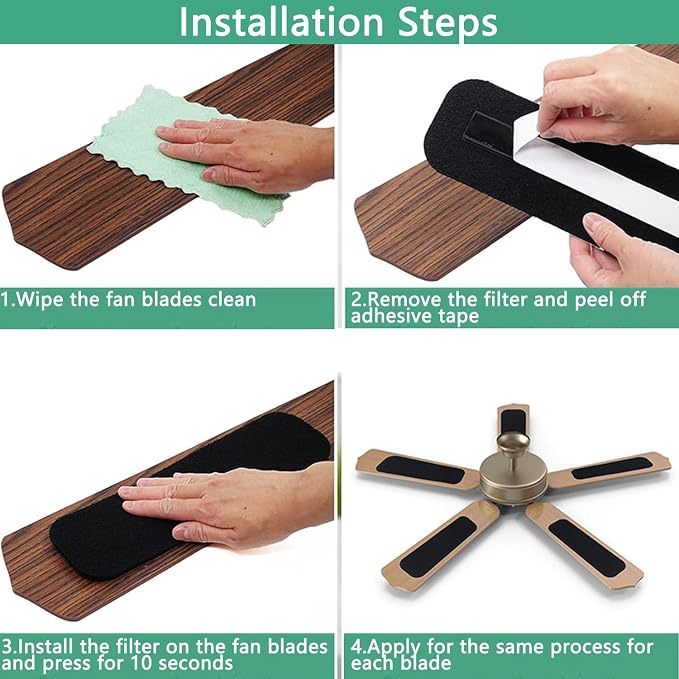 Installation Steps

1.Wipe the fan blades clean

2.Remove the filter and peel off adhesive tape

3.Install the filter on the fan blades and press for 10 seconds

4.Apply for the same process for each blade