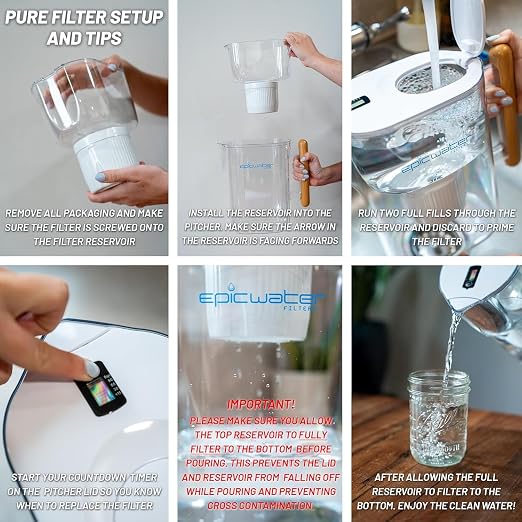 PURE FILTER SETUP AND TIPS

REMOVE ALL PACKAGING AND MAKE SURE THE FILTER IS SCREWED ONTO THE FILTER RESERVOIR

epicwater

INSTALL THE RESERVOIR INTO THE PITCHER. MAKE SURE THE ARROW IN THE RESERVOIR IS FACING FORWARDS

epicwater

RUN TWO FULL FILLS THROUGH THE RESERVOIR AND DISCARD TO PRIME THE FILTER

START YOUR COUNTDOWN TIMER ON THE PITCHER LID SO YOU KNOW WHEN TO REPLACE THE FILTER

epicwater FILTER

IMPORTANT!
PLEASE MAKE SURE YOU ALLOW THE TOP RESERVOIR TO FULLY FILTER TO THE BOTTOM BEFORE POURING. THIS PREVENTS THE LID AND RESERVOIR FROM FALLING OFF WHILE POURING AND PREVENTING CROSS CONTAMINATION.

AFTER ALLOWING THE FULL RESERVOIR TO FILTER TO THE BOTTOM. ENJOY THE CLEAN WATER!