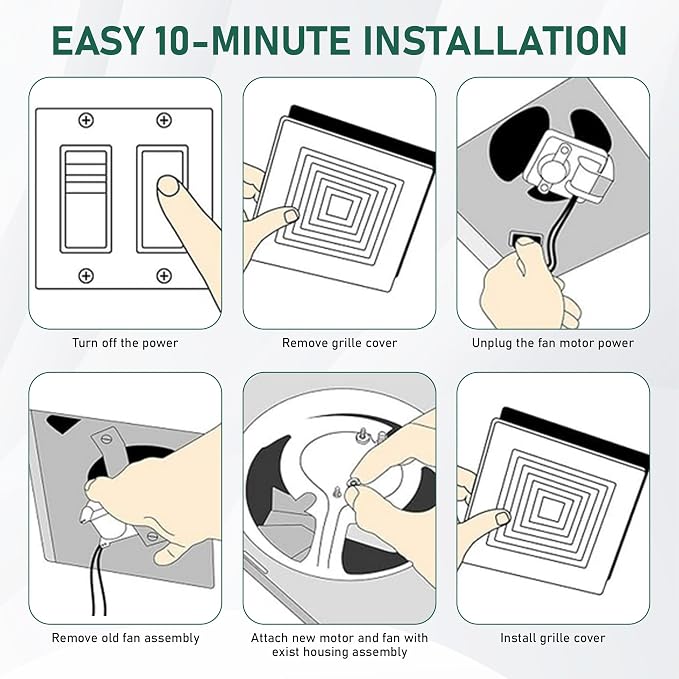 EASY 10-MINUTE INSTALLATION

Turn off the power

Remove grille cover

Unplug the fan motor power

Remove old fan assembly

Attach new motor and fan with exist housing assembly

Install grille cover