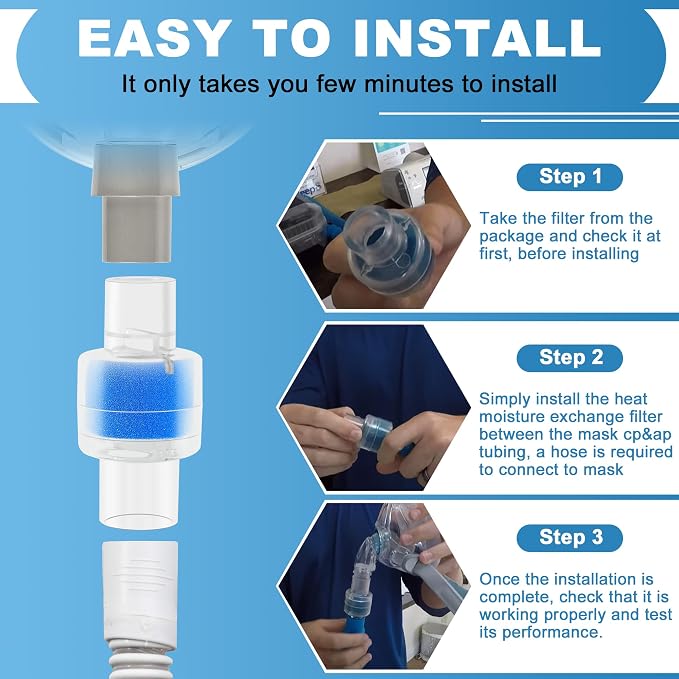 EASY TO INSTALL

It only takes you few minutes to install

Step 1

Take the filter from the package and check it at first, before installing

Step 2

Simply install the heat moisture exchange filter between the mask cp&ap tubing, a hose is required to connect to mask

Step 3

Once the installation is complete, check that it is working properly and test its performance.