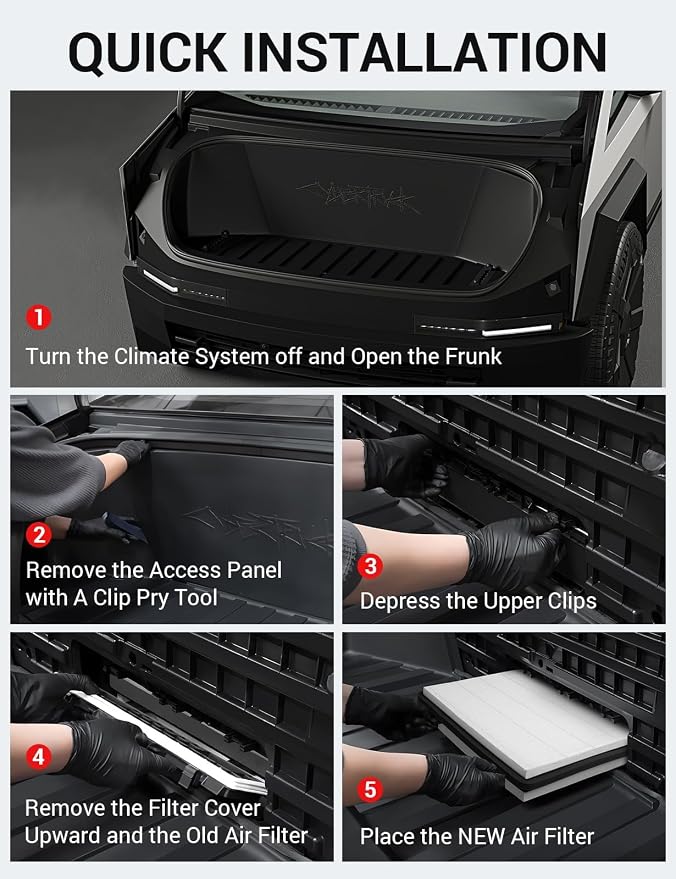 QUICK INSTALLATION

1
Turn the Climate System off and Open the Frunk

2
Remove the Access Panel with A Clip Pry Tool

3
Depress the Upper Clips

4
Remove the Filter Cover Upward and the Old Air Filter

5
Place the NEW Air Filter