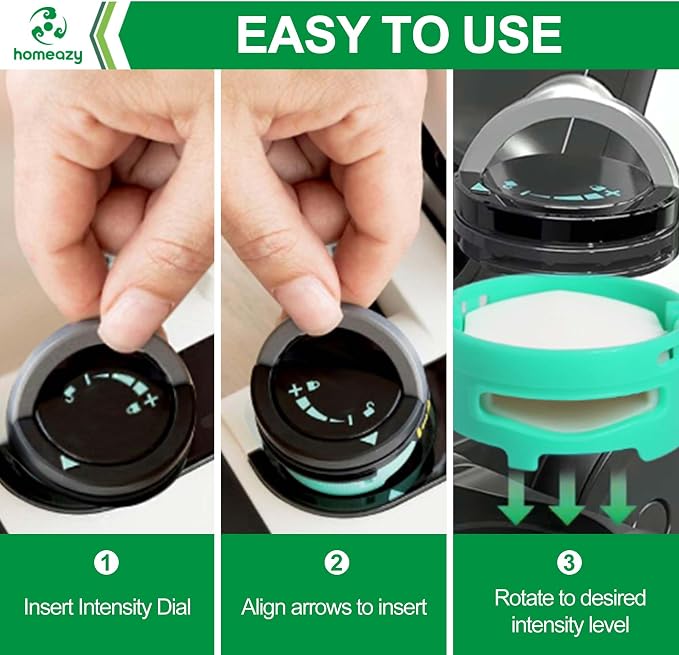 homeazy

EASY TO USE

1
Insert Intensity Dial

2
Align arrows to insert

3
Rotate to desired intensity level