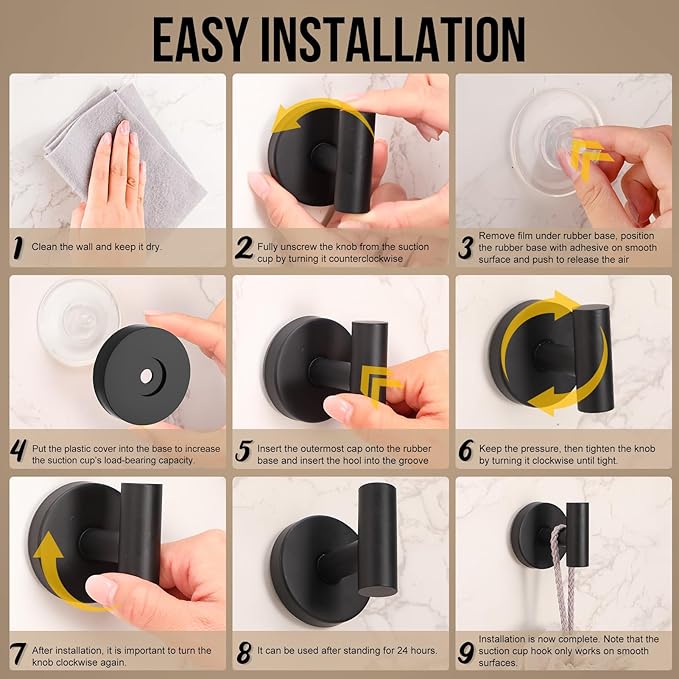 EASY INSTALLATION

1 Clean the wall and keep it dry.

2 Fully unscrew the knob from the suction cup by turning it counterclockwise

3 Remove film under rubber base, position the rubber base with adhesive on smooth surface and push to release the air

4 Put the plastic cover into the base to increase the suction cup's load-bearing capacity.

5 Insert the outermost cap onto the rubber base and insert the hool into the groove

6 Keep the pressure, then tighten the knob by turning it clockwise until tight.

7 After installation, it is important to turn the knob clockwise again.

8 It can be used after standing for 24 hours.

9 Installation is now complete. Note that the suction cup hook only works on smooth surfaces.