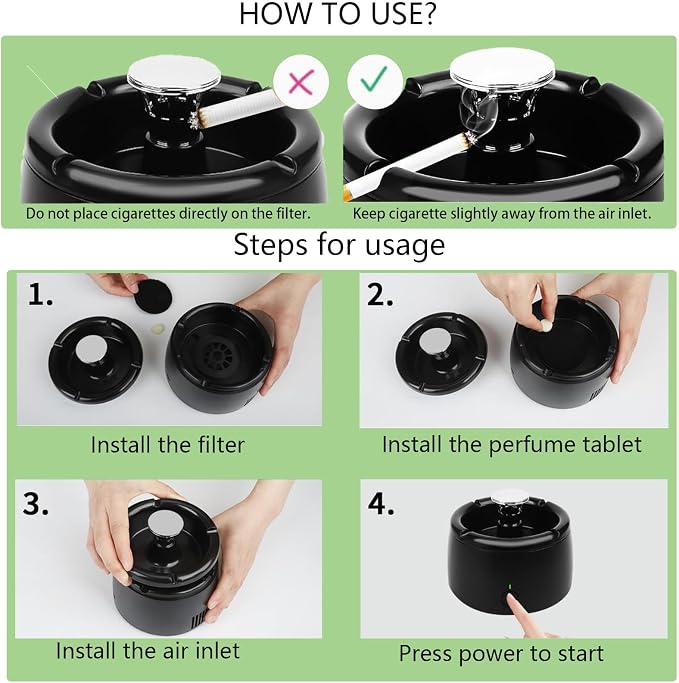 HOW TO USE?

Do not place cigarettes directly on the filter.

Keep cigarette slightly away from the air inlet.

Steps for usage

1.

Install the filter

2.

Install the perfume tablet

3.

Install the air inlet

4.

Press power to start