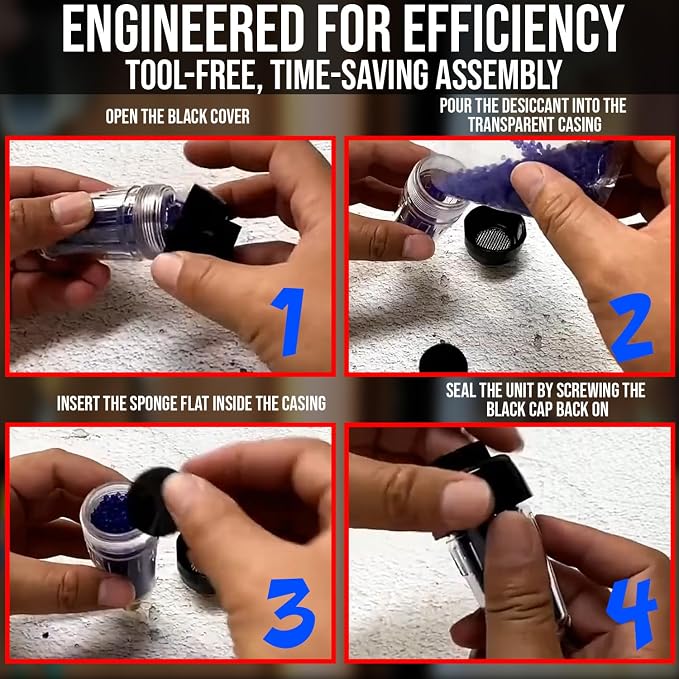 ENGINEERED FOR EFFICIENCY
TOOL-FREE, TIME-SAVING ASSEMBLY

OPEN THE BLACK COVER

1

POUR THE DESICCANT INTO THE TRANSPARENT CASING

2

INSERT THE SPONGE FLAT INSIDE THE CASING

3

SEAL THE UNIT BY SCREWING THE BLACK CAP BACK ON

4