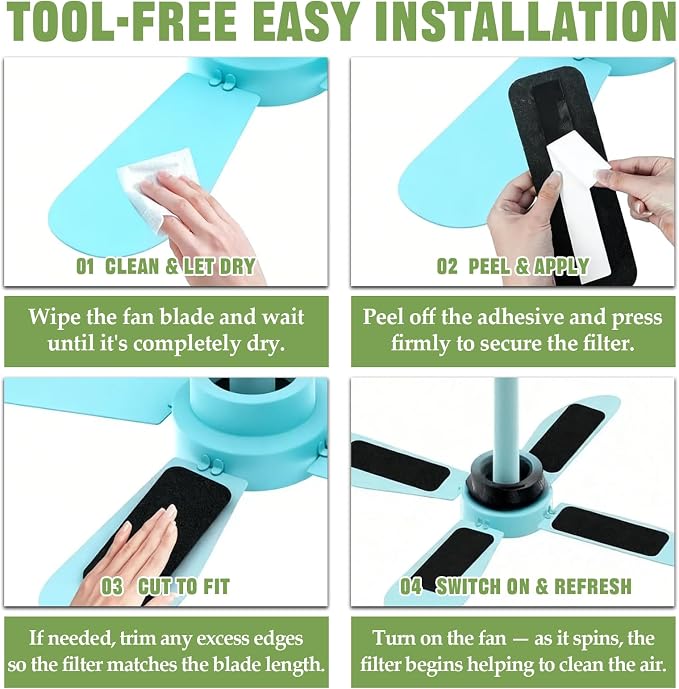 TOOL-FREE EASY INSTALLATION

01 CLEAN & LET DRY

Wipe the fan blade and wait until it's completely dry.

02 PEEL & APPLY

Peel off the adhesive and press firmly to secure the filter.

03 CUT TO FIT

If needed, trim any excess edges so the filter matches the blade length.

04 SWITCH ON & REFRESH

Turn on the fan — as it spins, the filter begins helping to clean the air.